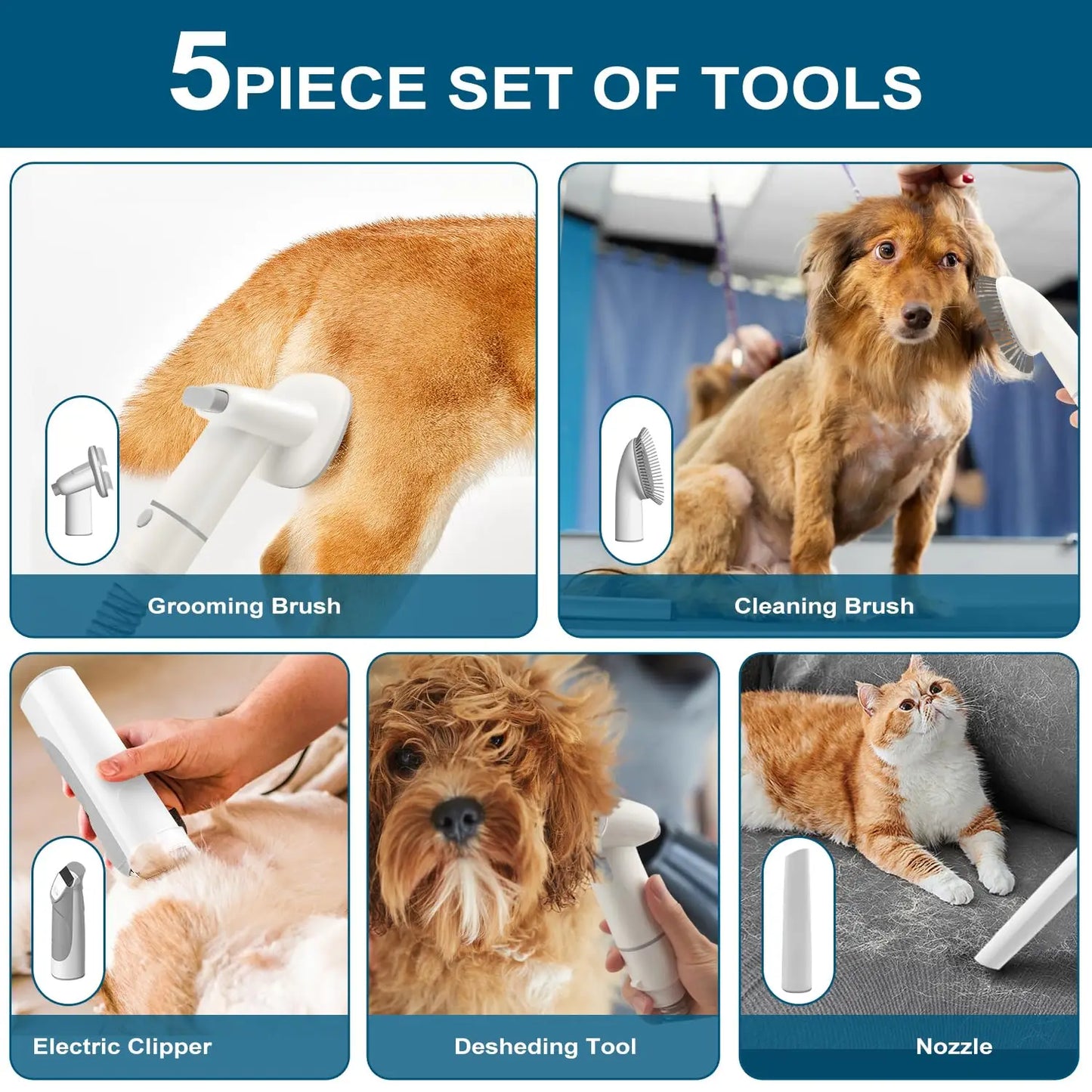 5PIECE SET OF TOOLS

Grooming Brush

Cleaning Brush

Electric Clipper

Desheding Tool

Nozzle